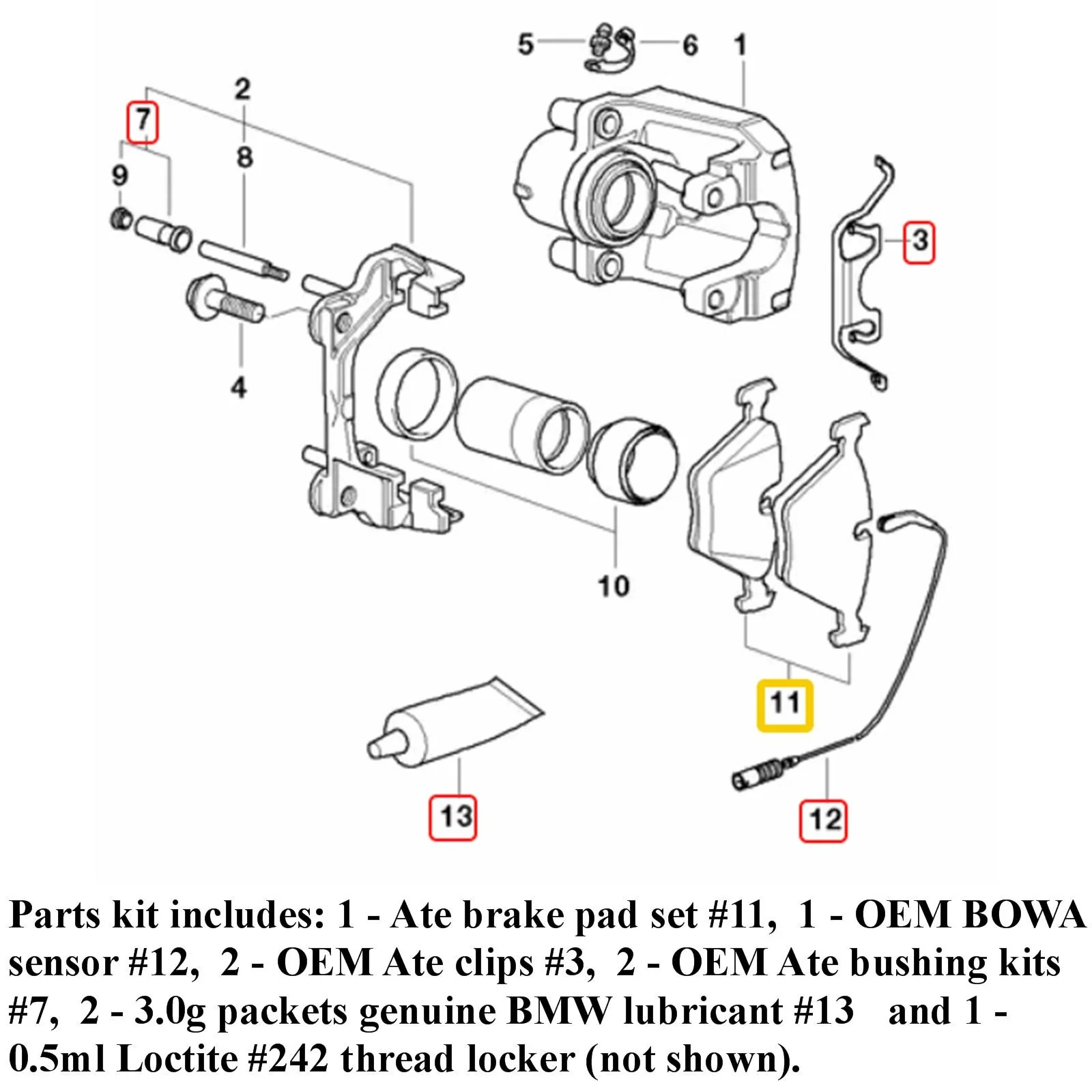 5
6
1
2
7
8
9
3
4
10
11
13
12

Parts kit includes: 1 - Ate brake pad set #11, 1 - OEM BOWA sensor #12, 2 - OEM Ate clips #3, 2 - OEM Ate bushing kits #7, 2 - 3.0g packets genuine BMW lubricant #13 and 1 - 0.5ml Loctite #242 thread locker (not shown).