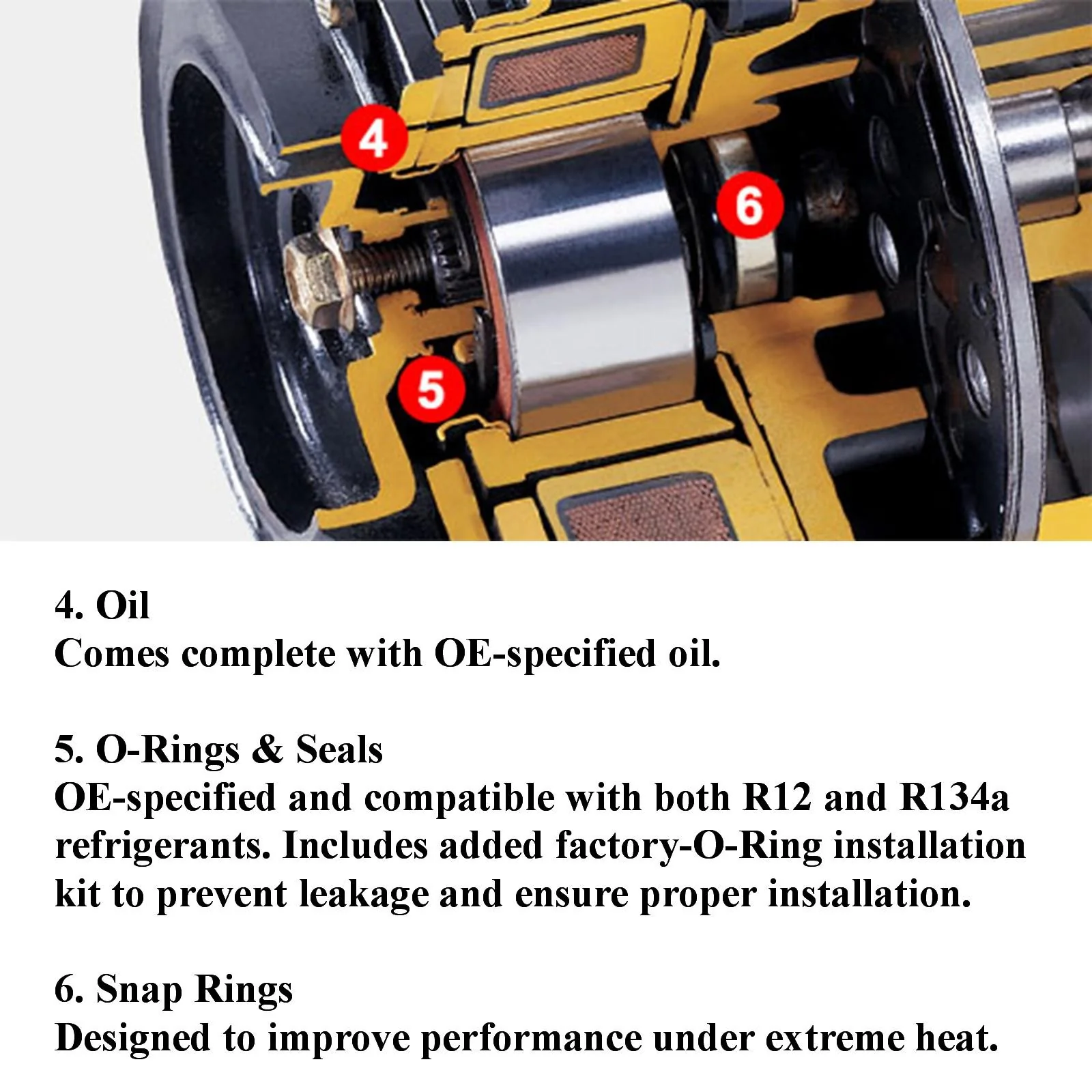 4

6

5

4. Oil
Comes complete with OE-specified oil.

5. O-Rings & Seals
OE-specified and compatible with both R12 and R134a refrigerants. Includes added factory-O-Ring installation kit to prevent leakage and ensure proper installation.

6. Snap Rings
Designed to improve performance under extreme heat.