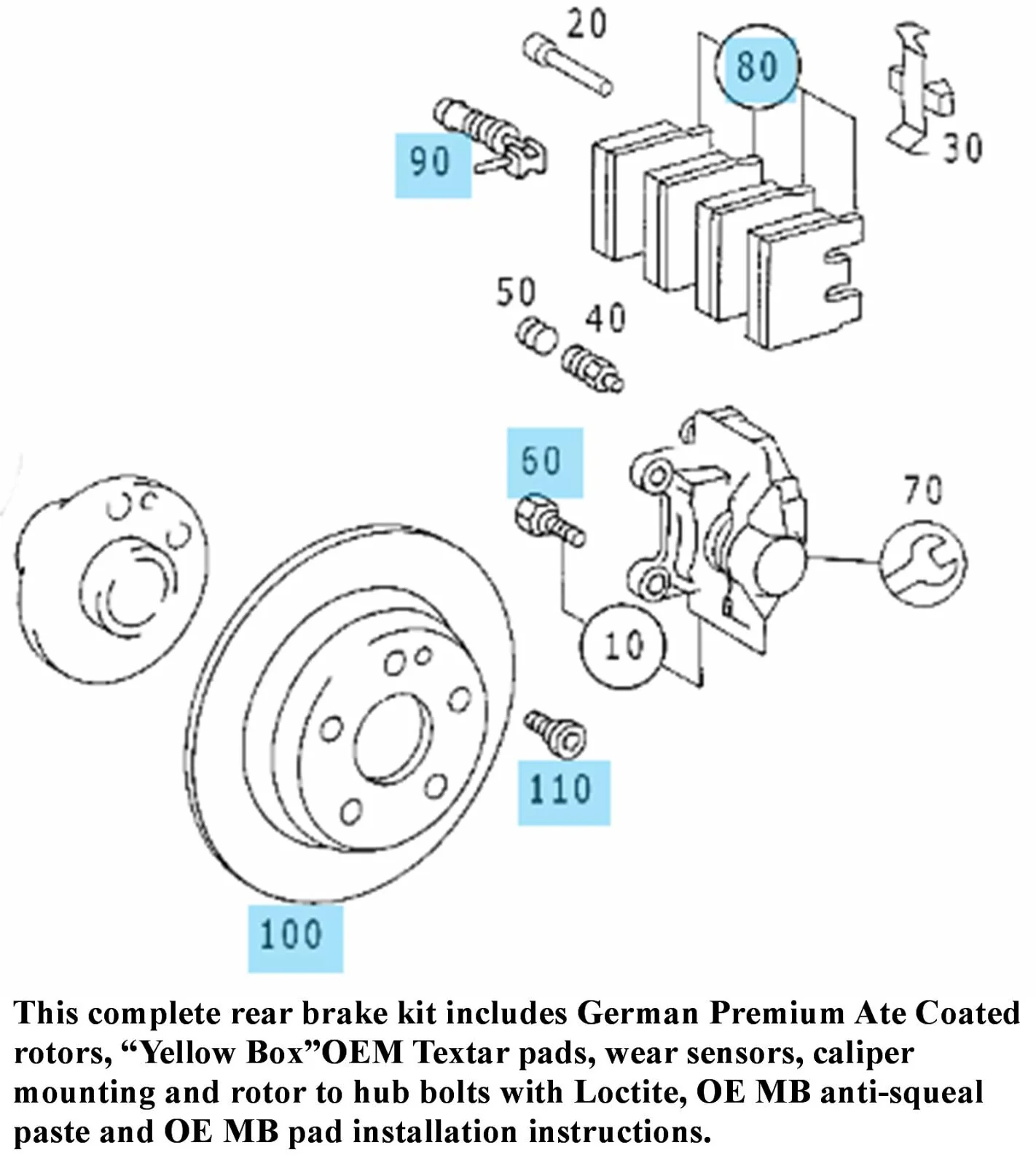 20

80

90

30

50

40

60

70

10

110

100

This complete rear brake kit includes German Premium Ate Coated rotors, “Yellow Box”OEM Textar pads, wear sensors, caliper mounting and rotor to hub bolts with Loctite, OE MB anti-squeal paste and OE MB pad installation instructions.