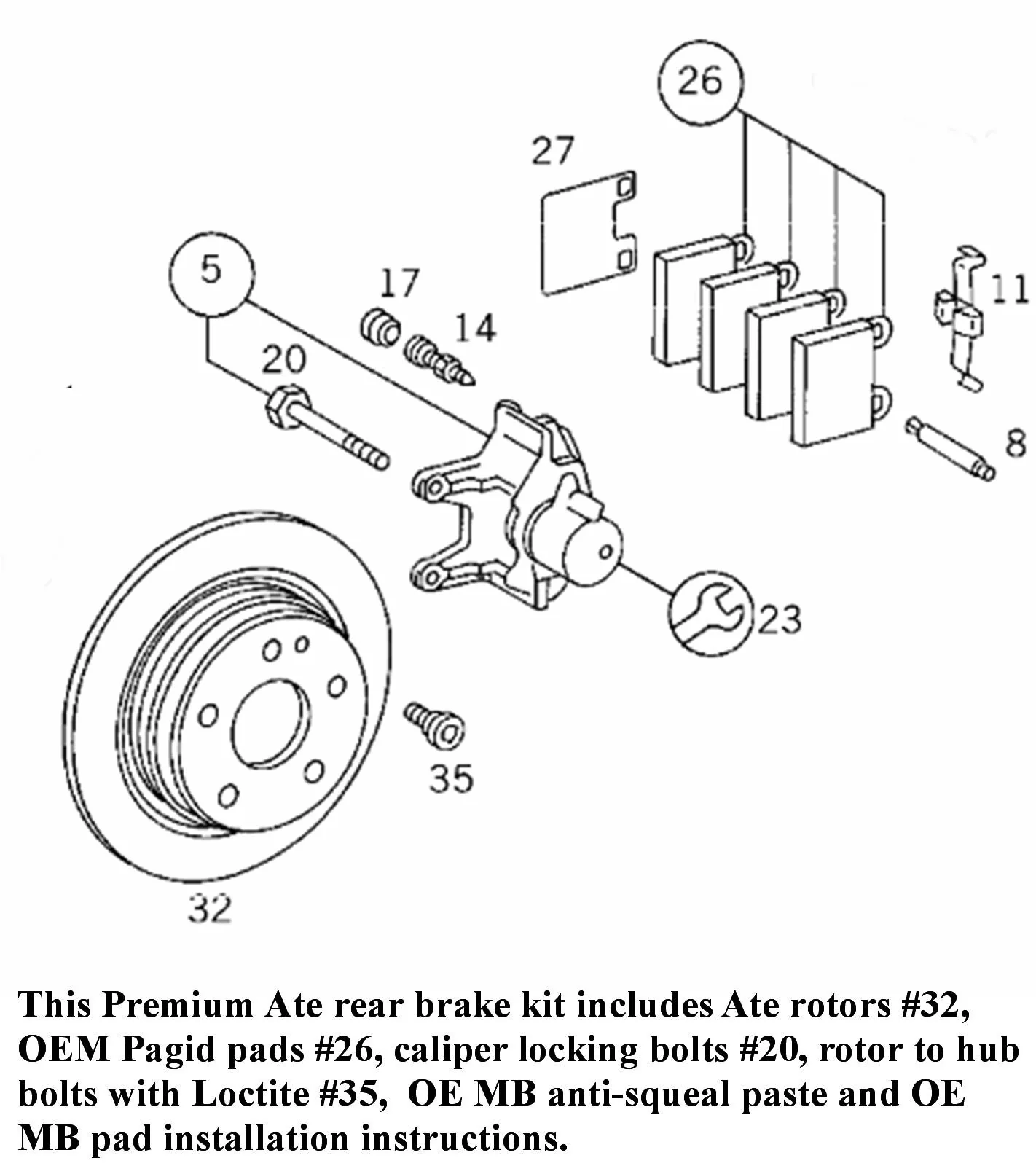 26
27
5
17
14
11
20
8
23
35
32

This Premium Ate rear brake kit includes Ate rotors #32, OEM Pagid pads #26, caliper locking bolts #20, rotor to hub bolts with Loctite #35, OE MB anti-squeal paste and OE MB pad installation instructions.