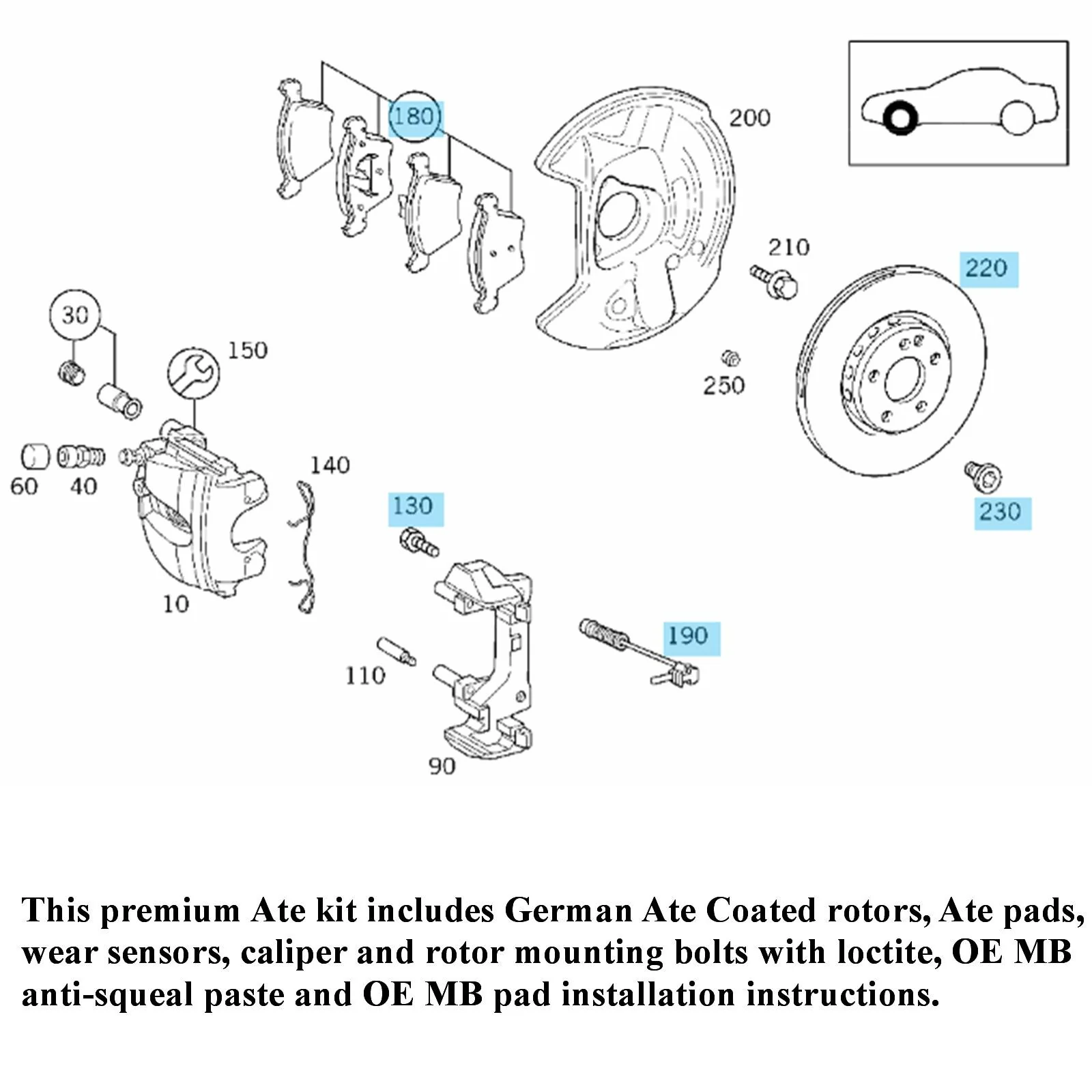 180

200

210

220

30

150

250

60 40

140

130

230

10

190

110

90

This premium Ate kit includes German Ate Coated rotors, Ate pads, wear sensors, caliper and rotor mounting bolts with loctite, OE MB anti-squeal paste and OE MB pad installation instructions.